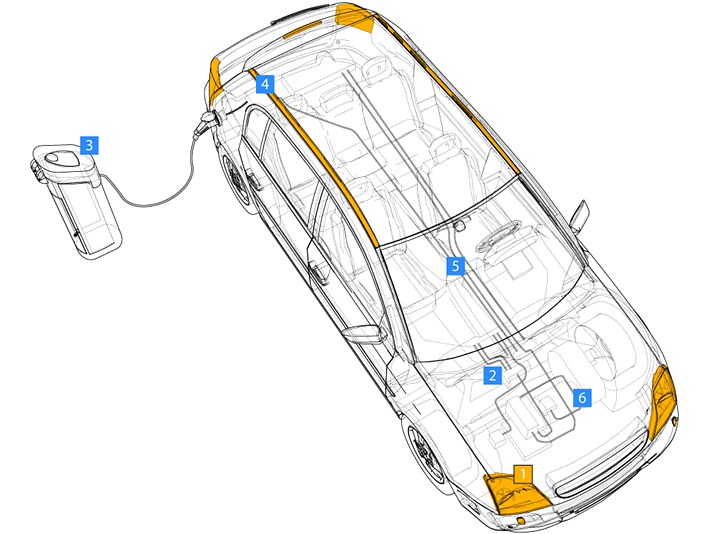 4
3
5
2
6
1